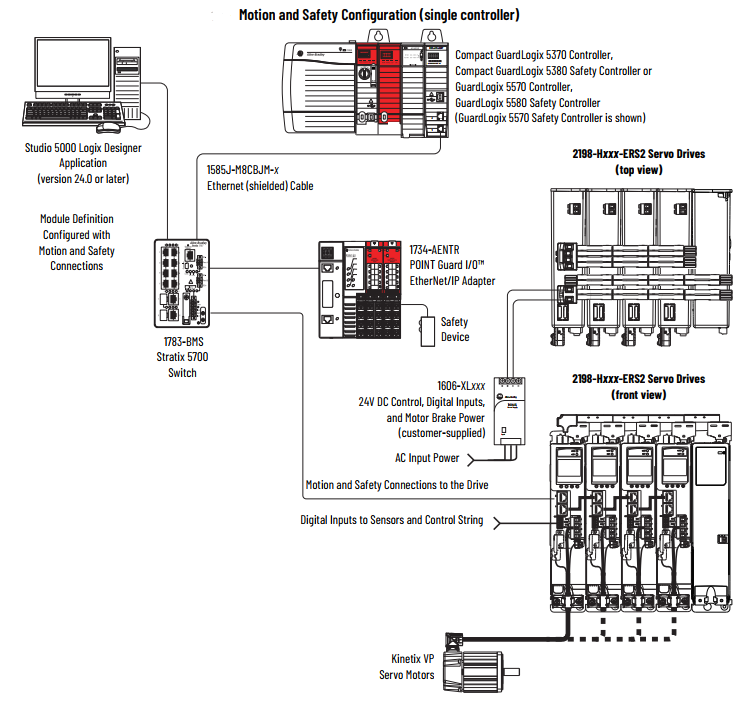 Motion and Safety Configuration (single controller)

Compact GuardLogix 5370 Controller,
Compact GuardLogix 5380 Safety Controller or
GuardLogix 5570 Controller,
GuardLogix 5580 Safety Controller
(GuardLogix 5570 Safety Controller is shown)

Studio 5000 Logix Designer Application (version 24.0 or later)

Module Definition Configured with Motion and Safety Connections

1585J-M8CBJM-x
Ethernet (shielded) Cable

2198-Hxxx-ERS2 Servo Drives
(top view)

1734-AENTR
POINT Guard I/O™
EtherNet/IP Adapter

Safety Device

1783-BMS
Stratix 5700
Switch

1606-XLxxx
24V DC Control, Digital Inputs, and Motor Brake Power (customer-supplied)

2198-Hxxx-ERS2 Servo Drives
(front view)

AC Input Power

Motion and Safety Connections to the Drive

Digital Inputs to Sensors and Control String

Kinetix VP
Servo Motors